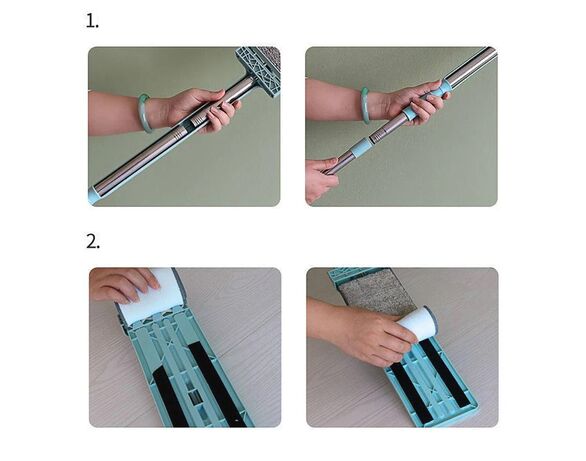 1.

2.