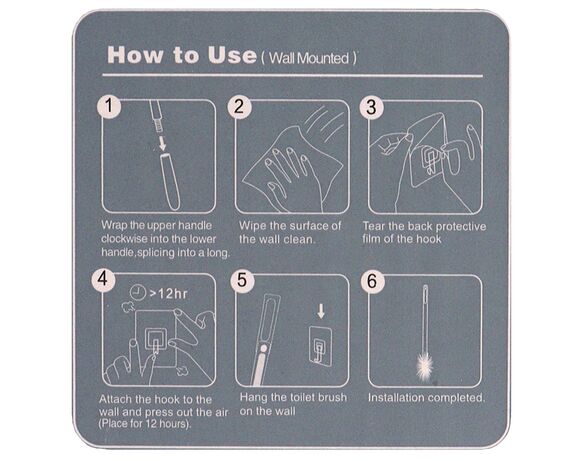 How to Use ( Wall Mounted )

1

Wrap the upper handle clockwise into the lower handle,splicing into a long.

2

Wipe the surface of the wall clean.

3

Tear the back protective film of the hook

4

>12hr

Attach the hook to the wall and press out the air (Place for 12 hours).

5

Hang the toilet brush on the wall

6

Installation completed.