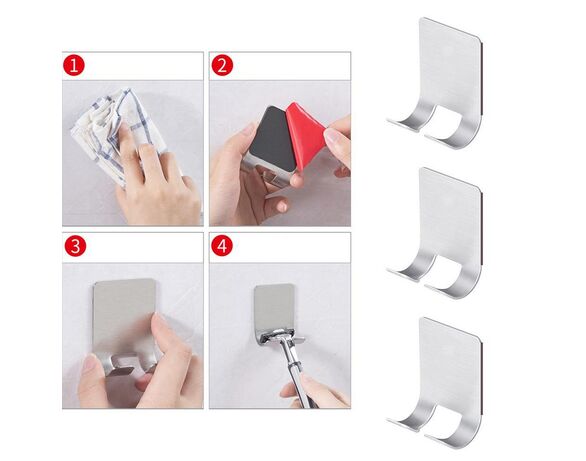 1

2

3

4