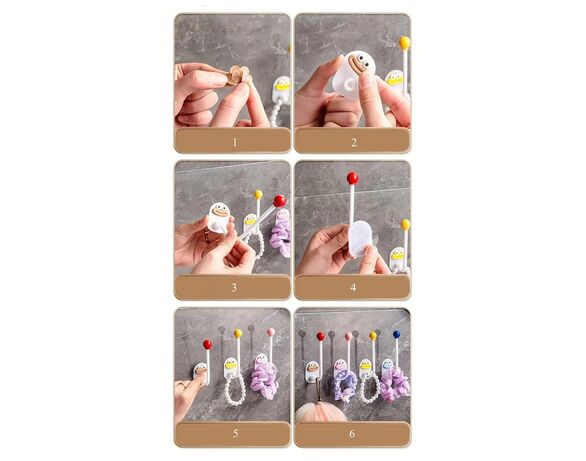 1

2

3

4

5

6