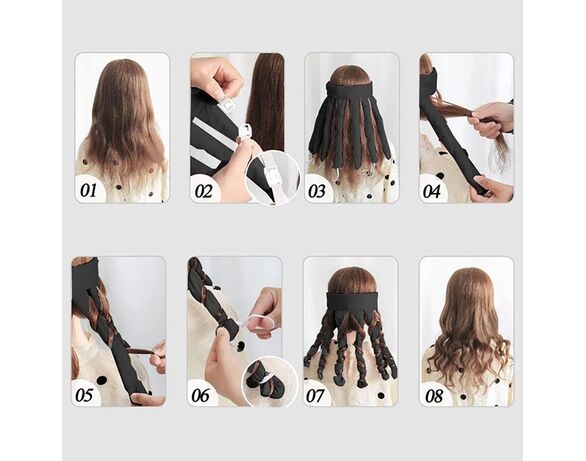 01
02
03
04
05
06
07
08